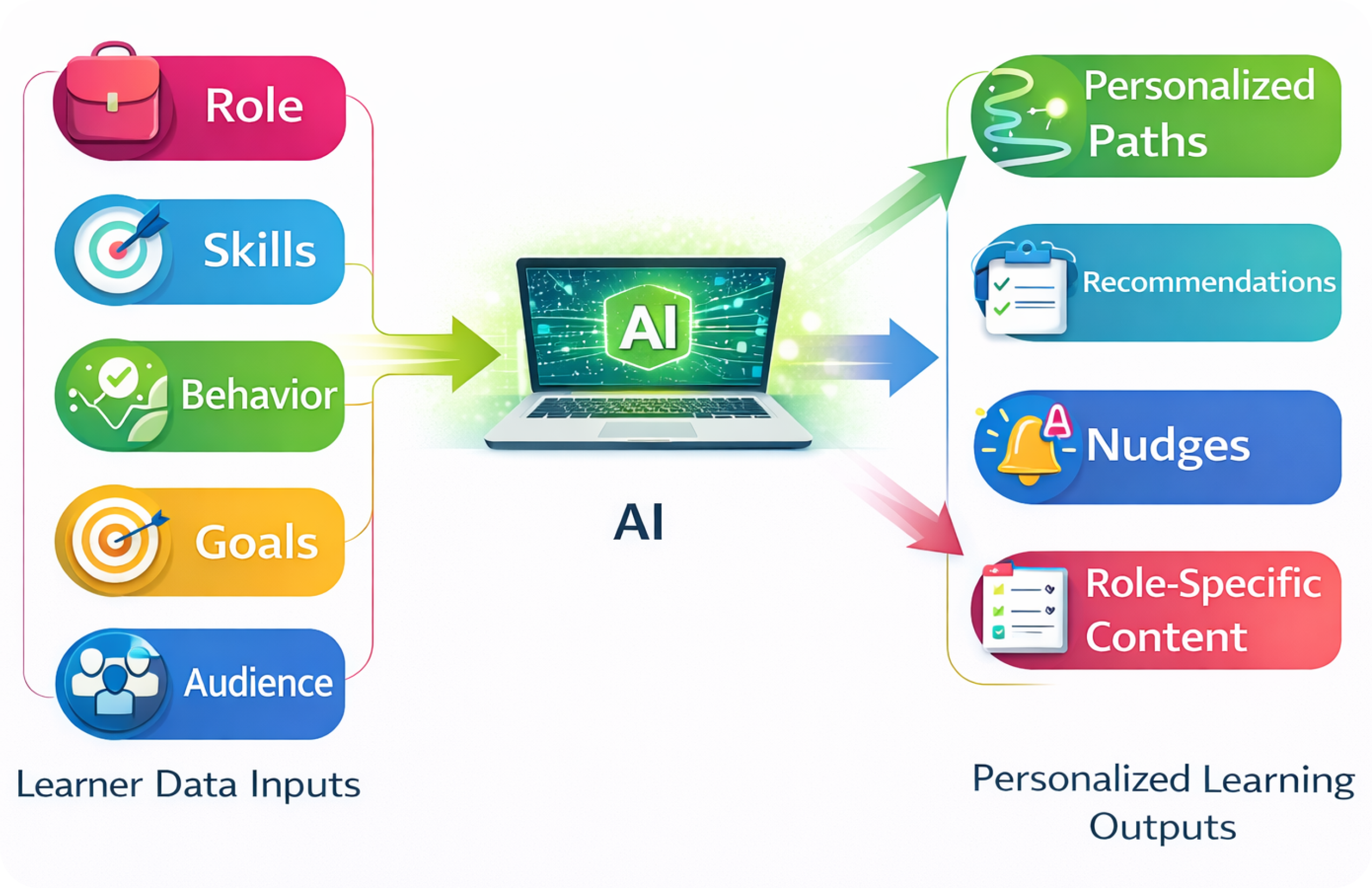 Role

Skills

Behavior

Goals

Audience

Learner Data Inputs

AI

AI

Personalized Paths

Recommendations

Nudges

Role-Specific Content

Personalized Learning Outputs