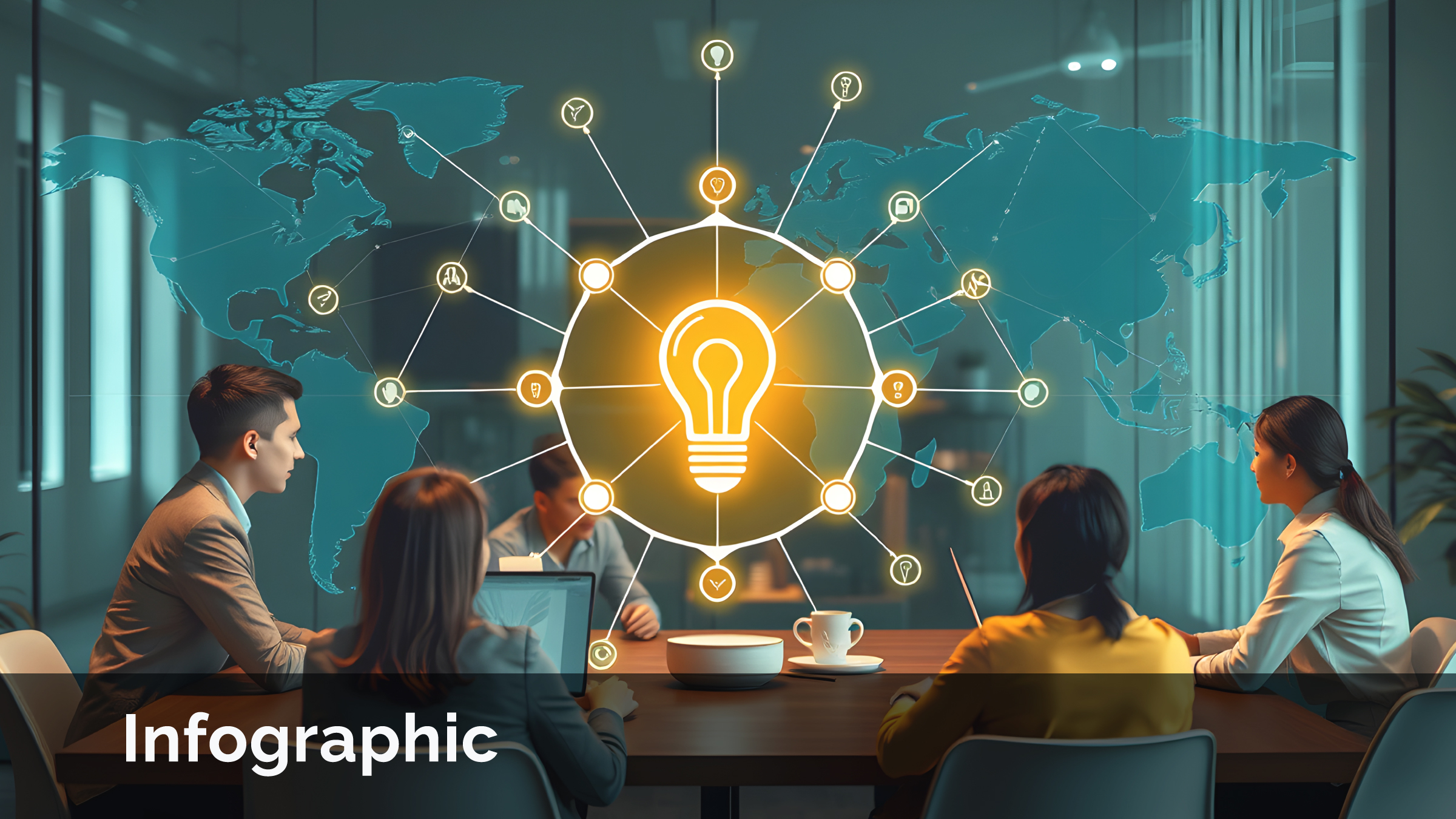 Infographic