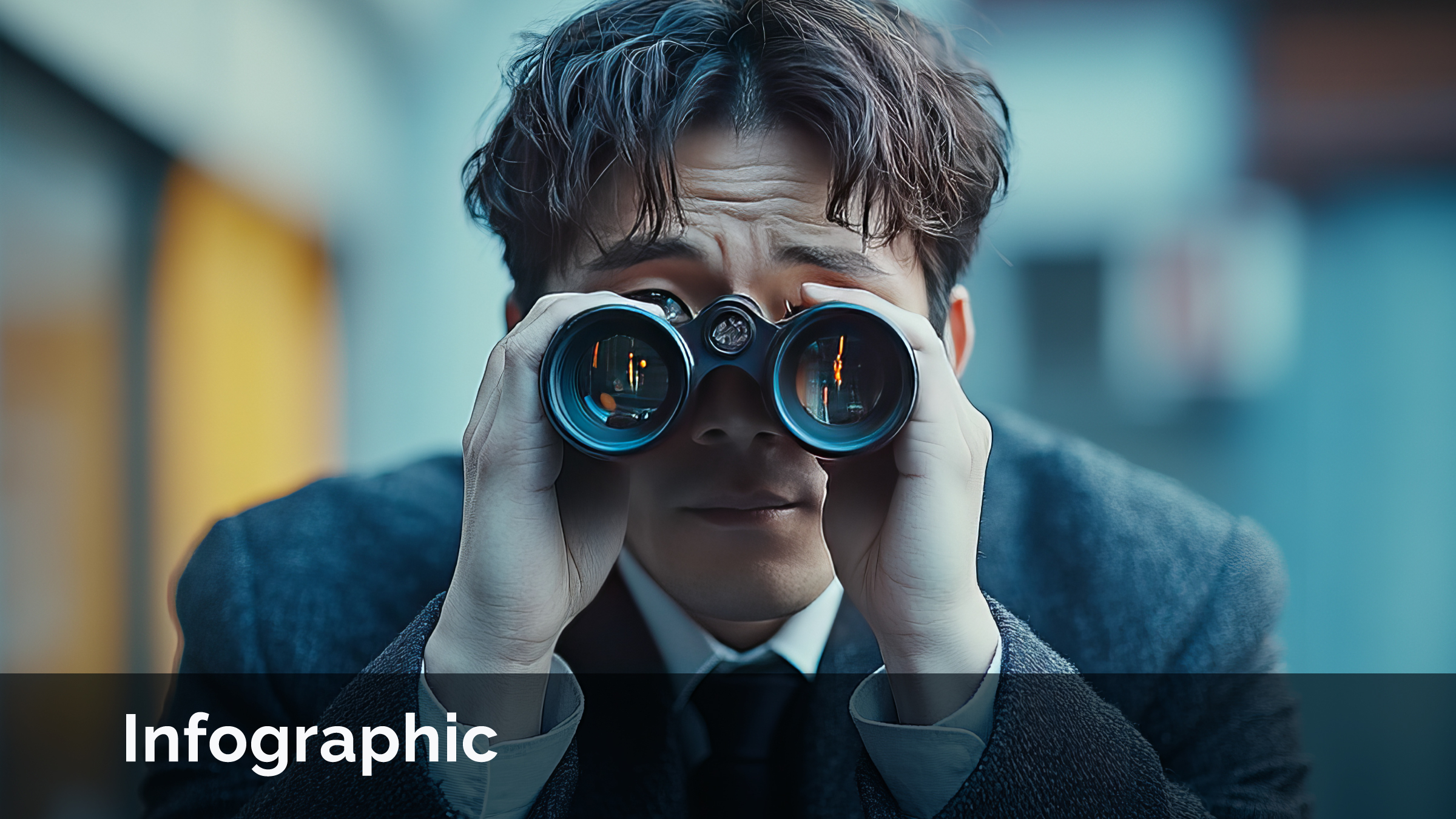 Infographic