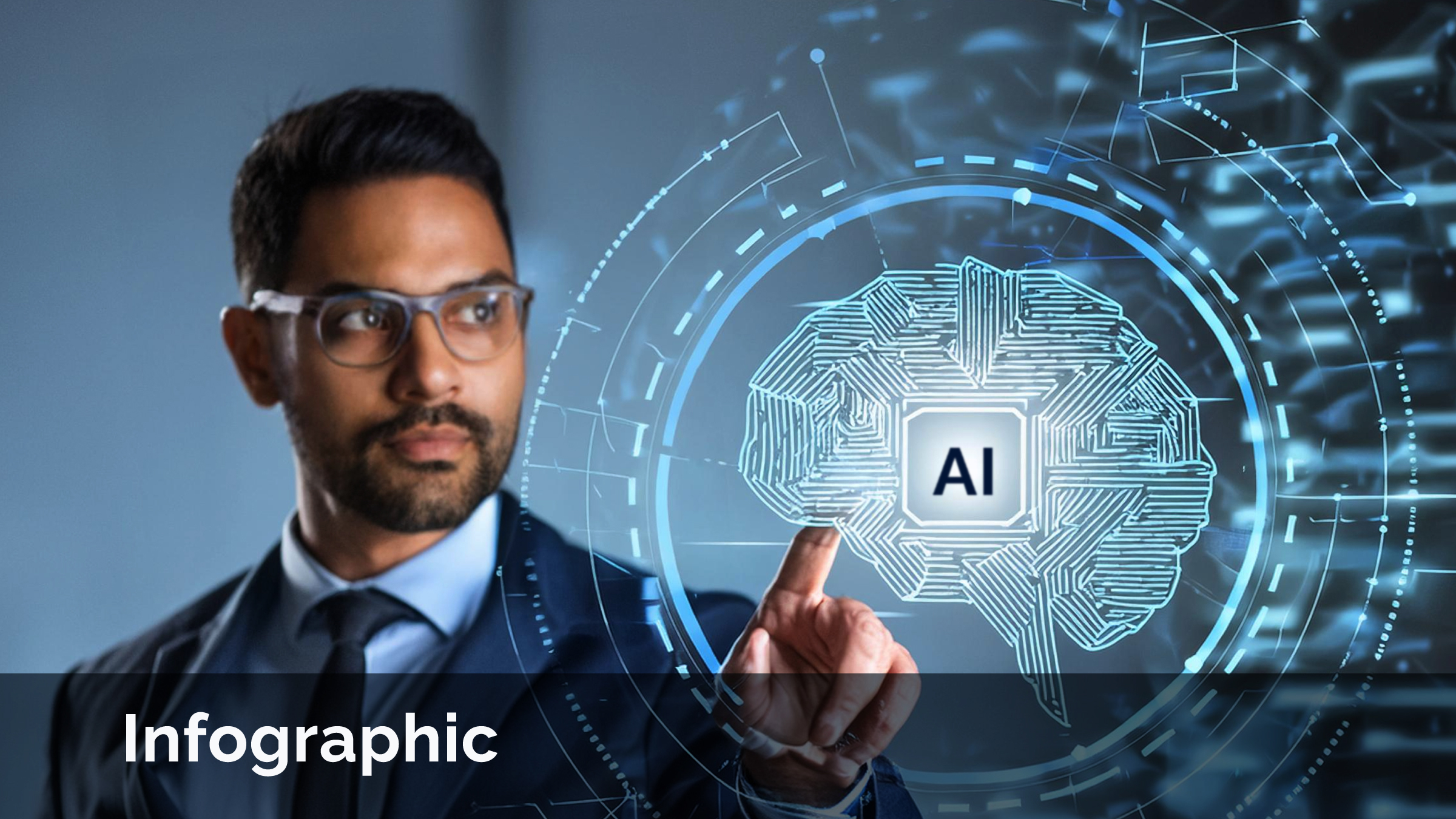 AI

Infographic